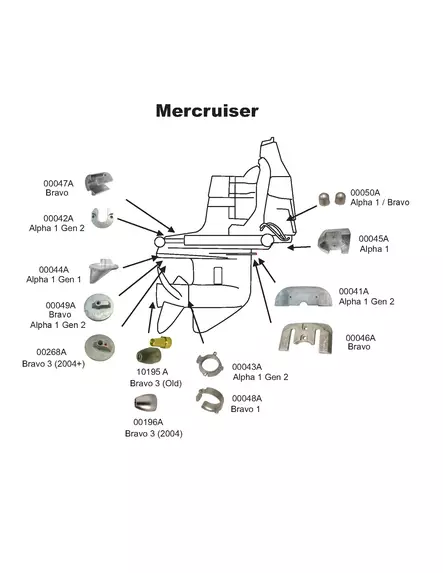 Mercruiser

00047A
Bravo

00042A
Alpha 1 Gen 2

00044A
Alpha 1 Gen 1

00049A
Bravo
Alpha 1 Gen 2

00268A
Bravo 3 (2004+)

10195 A
Bravo 3 (Old)

00196A
Bravo 3 (2004)

00043A
Alpha 1 Gen 2

00048A
Bravo 1

00050A
Alpha 1 / Bravo

00045A
Alpha 1

00041A
Alpha 1 Gen 2

00046A
Bravo